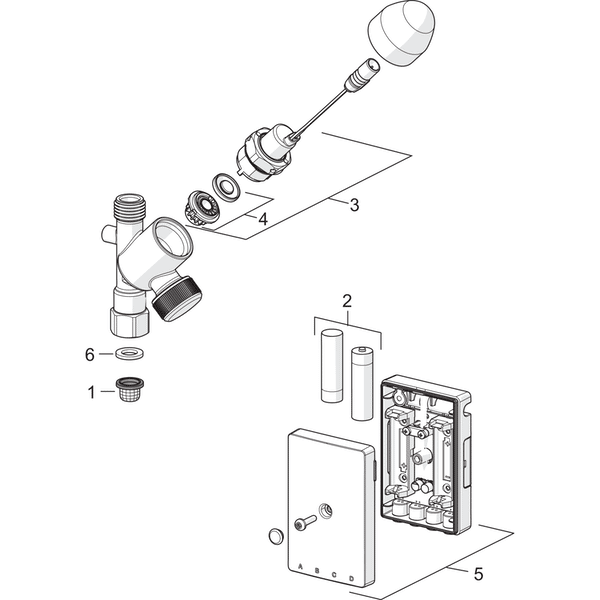 3
4
2
6
1
A B C D
5