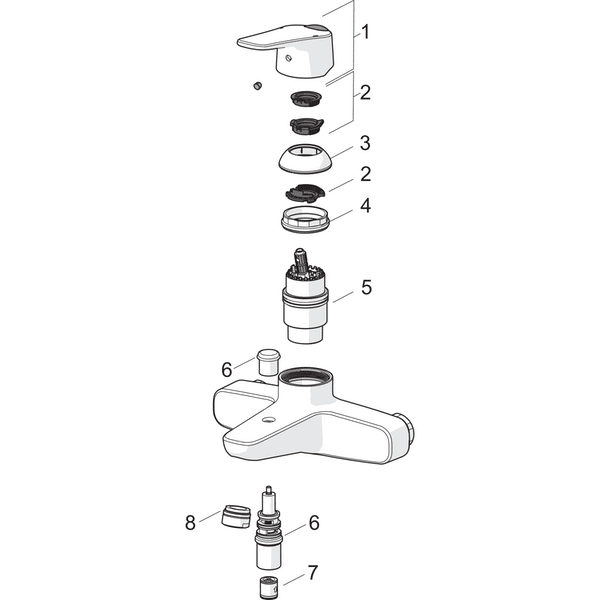 1
2
3
2
4
5
6
8
6
7