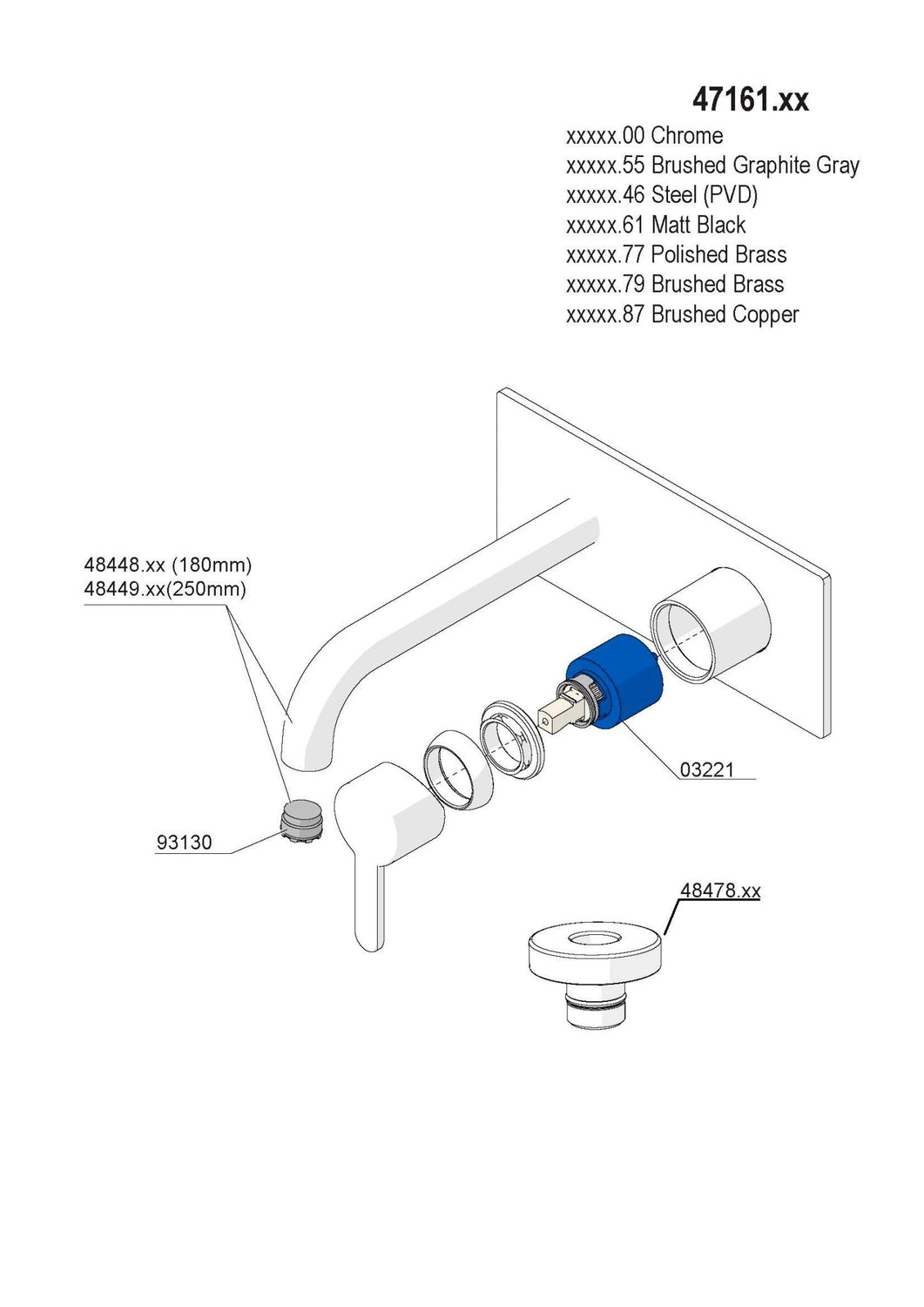 47161.xx

xxxxx.00 Chrome
xxxxx.55 Brushed Graphite Gray
xxxxx.46 Steel (PVD)
xxxxx.61 Matt Black
xxxxx.77 Polished Brass
xxxxx.79 Brushed Brass
xxxxx.87 Brushed Copper

48448.xx (180mm)
48449.xx(250mm)

03221

93130

48478.xx