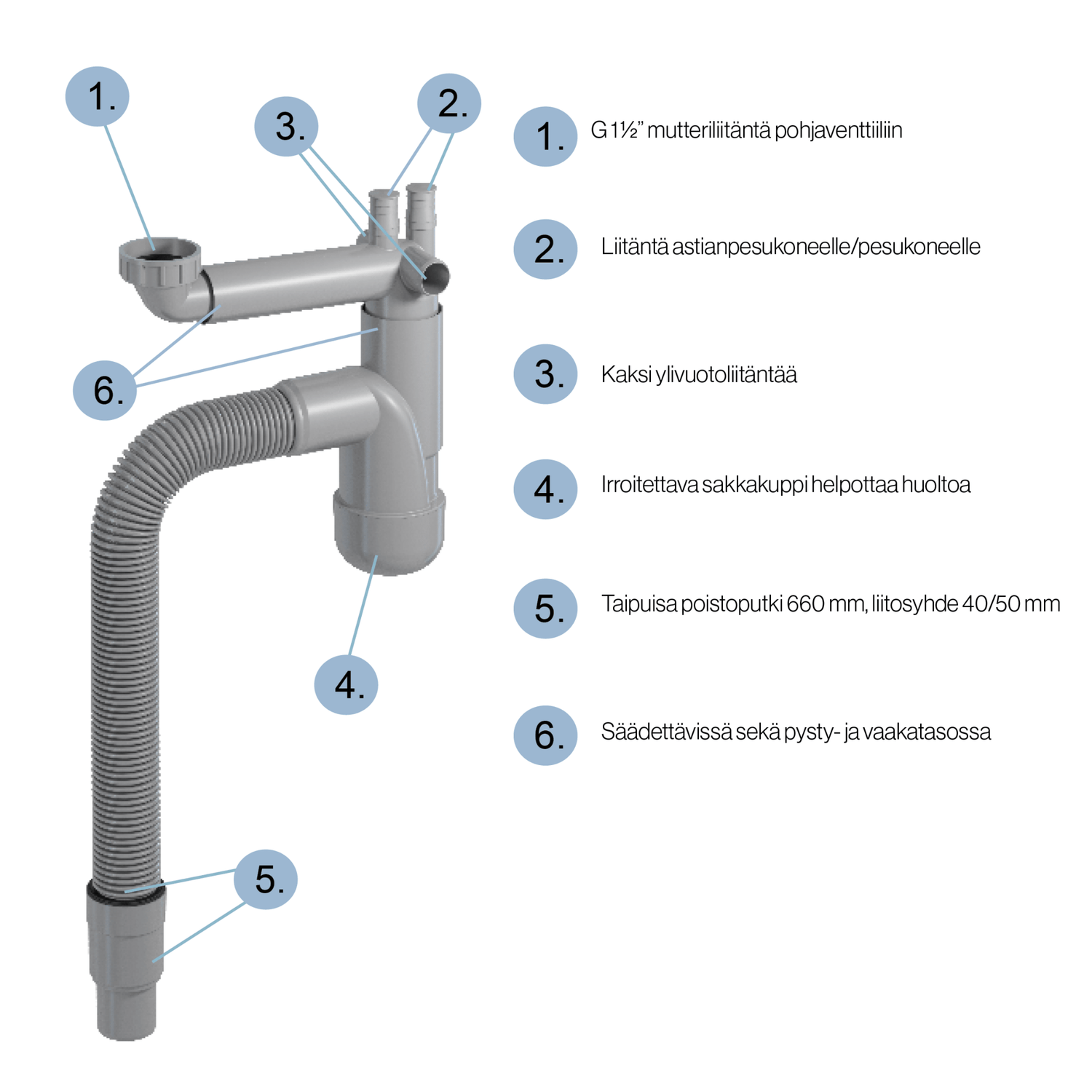 1.

3.

2.

6.

4.

5.

1. G 1½" mutteriliitäntä pohjaventtiiliin

2. Liitäntä astianpesukoneelle/pesukoneelle

3. Kaksi ylivuotoliitäntää

4. Irroitettava sakkakuppi helpottaa huoltoa

5. Taipuisa poistoputki 660 mm, liitosyhde 40/50 mm

6. Säädettävissä sekä pysty- ja vaakatasossa