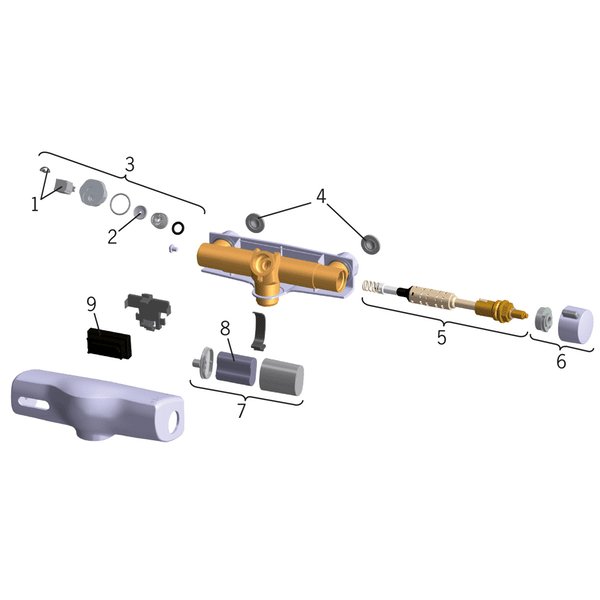 3
1
2
4
9
8
5
6
7