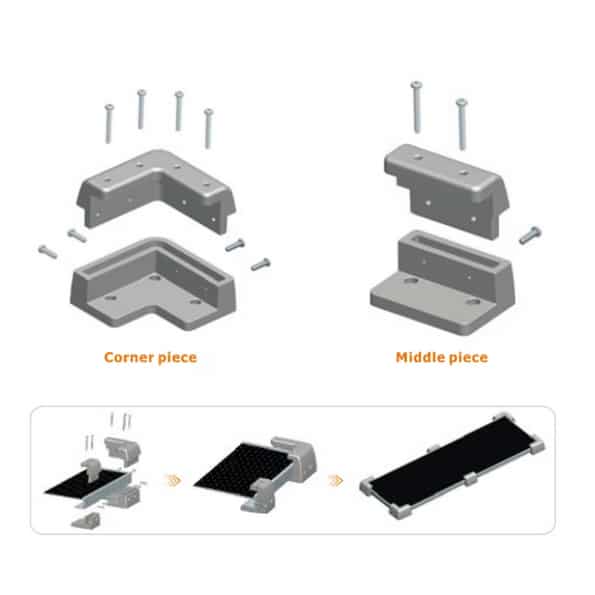 Corner piece

Middle piece