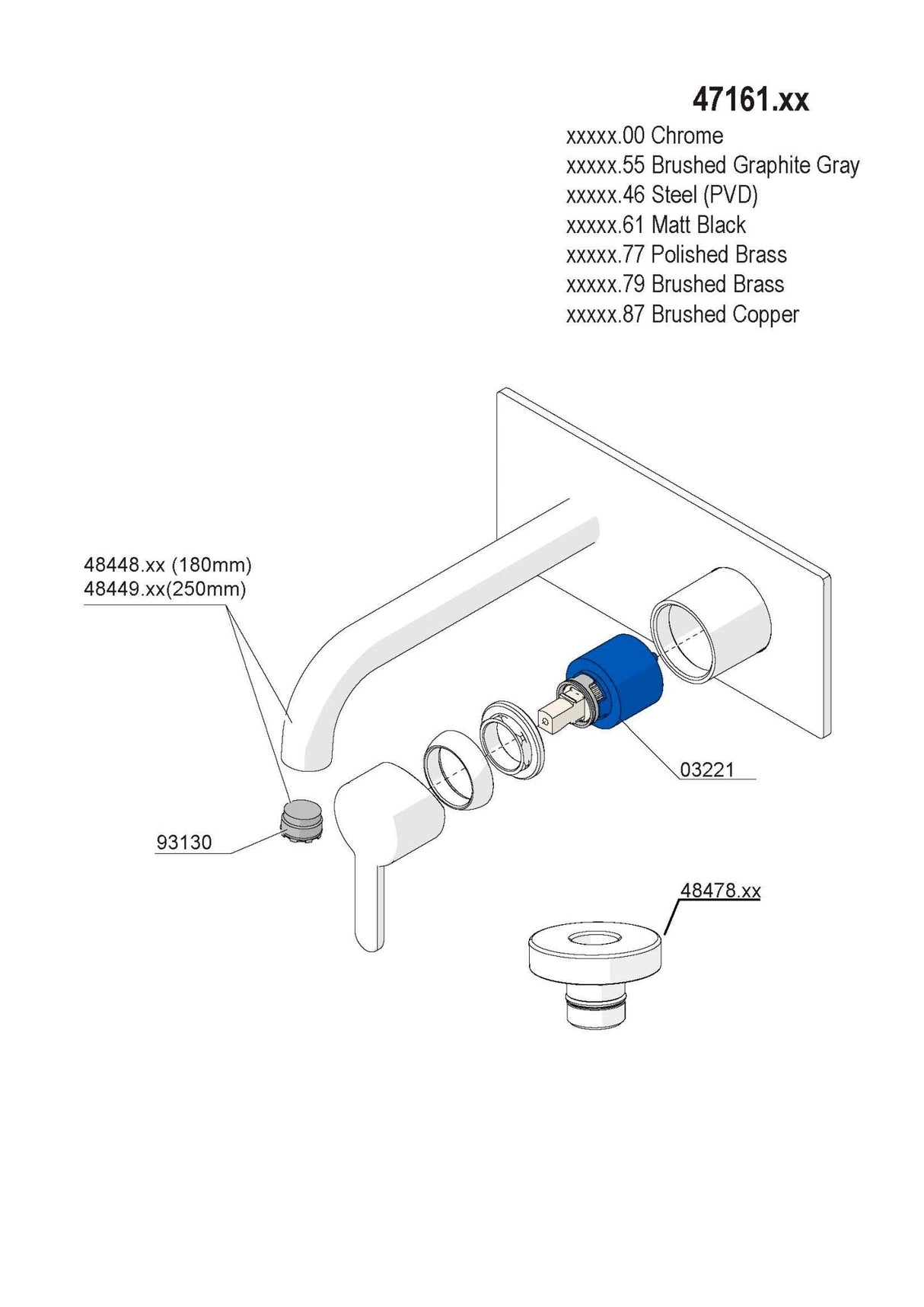 47161.xx
xxxxx.00 Chrome
xxxxx.55 Brushed Graphite Gray
xxxxx.46 Steel (PVD)
xxxxx.61 Matt Black
xxxxx.77 Polished Brass
xxxxx.79 Brushed Brass
xxxxx.87 Brushed Copper

48448.xx (180mm)
48449.xx(250mm)

03221

93130

48478.xx