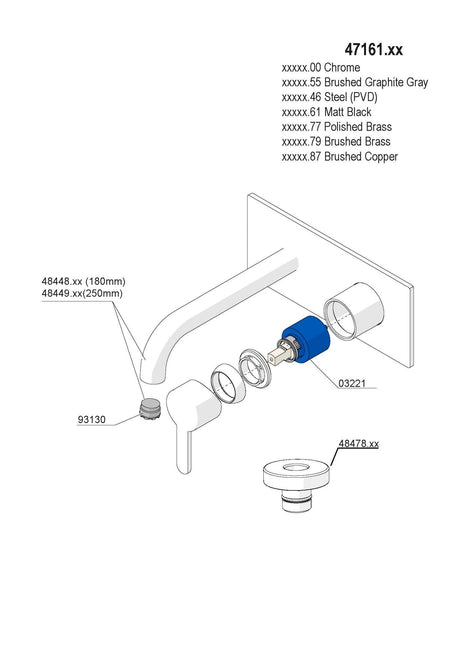 47161.xx

xxxxx.00 Chrome
xxxxx.55 Brushed Graphite Gray
xxxxx.46 Steel (PVD)
xxxxx.61 Matt Black
xxxxx.77 Polished Brass
xxxxx.79 Brushed Brass
xxxxx.87 Brushed Copper

48448.xx (180mm)
48449.xx(250mm)

03221

93130

48478.xx