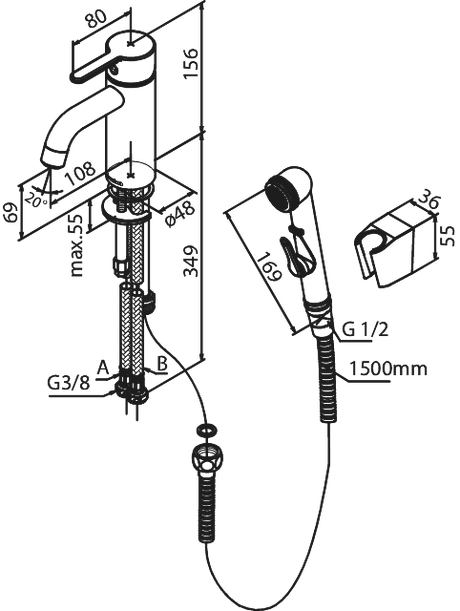 80
156
108
20°
69
max.55
ø48
349
A
B
G3/8
169
G 1/2
1500mm
36
55