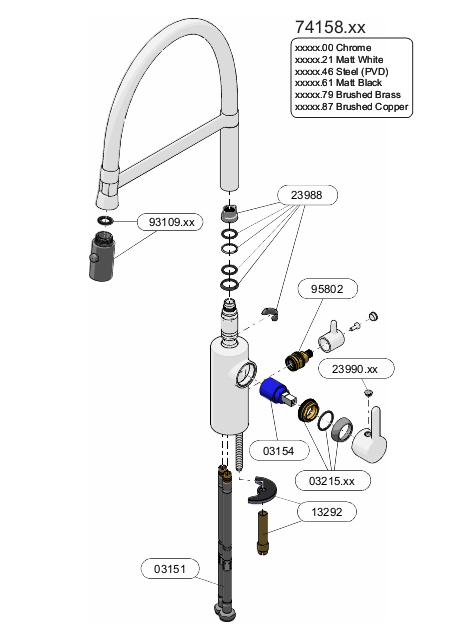 74158.xx

xxxxx.00 Chrome
xxxxx.21 Matt White
xxxxx.46 Steel (PVD)
xxxxx.61 Matt Black
xxxxx.79 Brushed Brass
xxxxx.87 Brushed Copper

23988

93109.xx

95802

23990.xx

03154

03215.xx

13292

03151